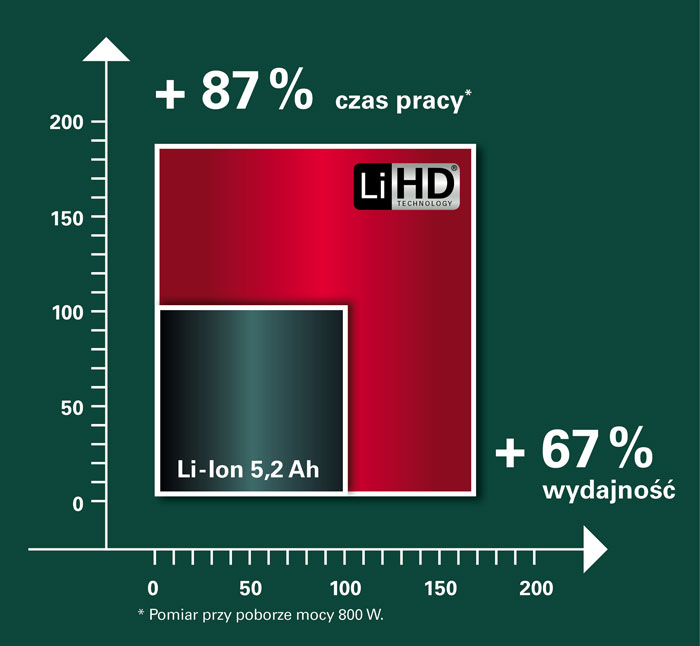 + 87 % czas pracy*

200
150
100
50
0

LiHD®
TECHNOLOGY

Li-Ion 5,2 Ah

+ 67 %
wydajność

0 50 100 150 200

* Pomiar przy poborze mocy 800 W.